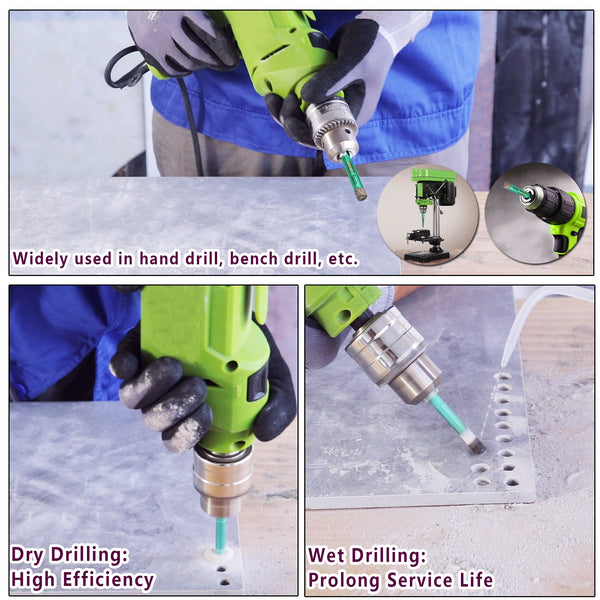 Widely used in hand drill, bench drill, etc.

Dry Drilling:
High Efficiency

Wet Drilling:
Prolong Service Life