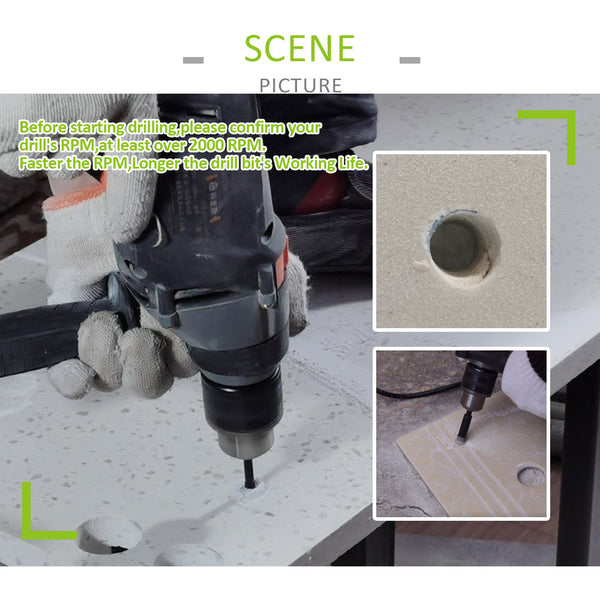 SCENE

PICTURE

Before starting drilling,please confirm your drill's RPM,at least over 2000 RPM.
Faster the RPM,Longer the drill bit's Working Life.