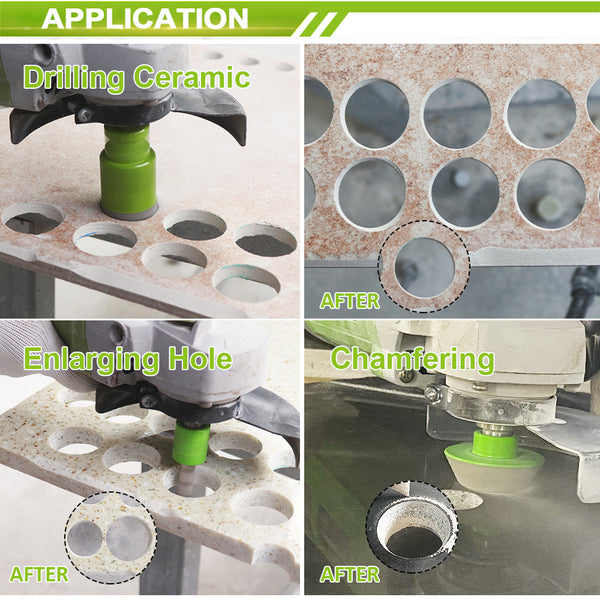 APPLICATION

Drilling Ceramic

AFTER

Enlarging Hole

AFTER

Chamfering

AFTER