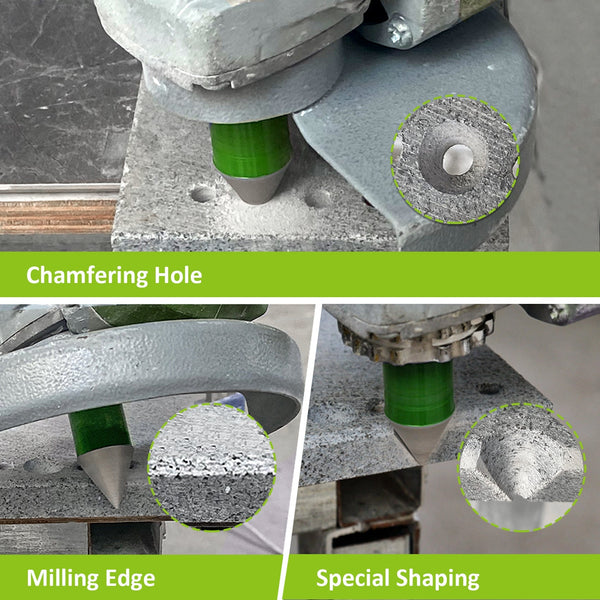 Chamfering Hole

Milling Edge

Special Shaping