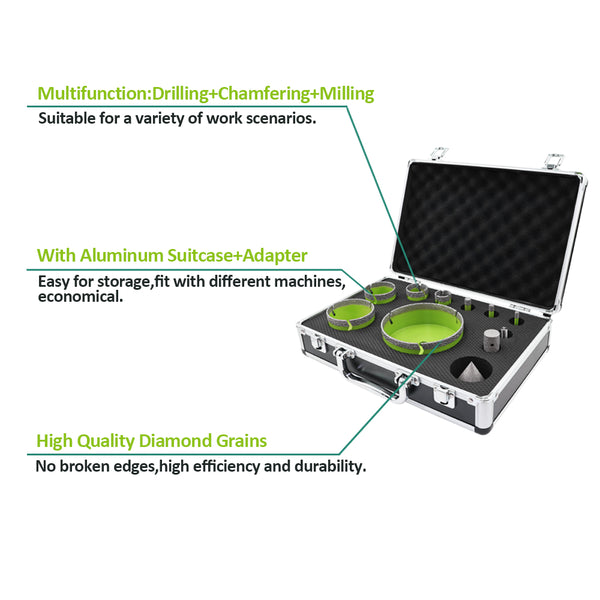 Multifunction:Drilling+Chamfering+Milling
Suitable for a variety of work scenarios.

With Aluminum Suitcase+Adapter
Easy for storage,fit with different machines, economical.

High Quality Diamond Grains
No broken edges,high efficiency and durability.