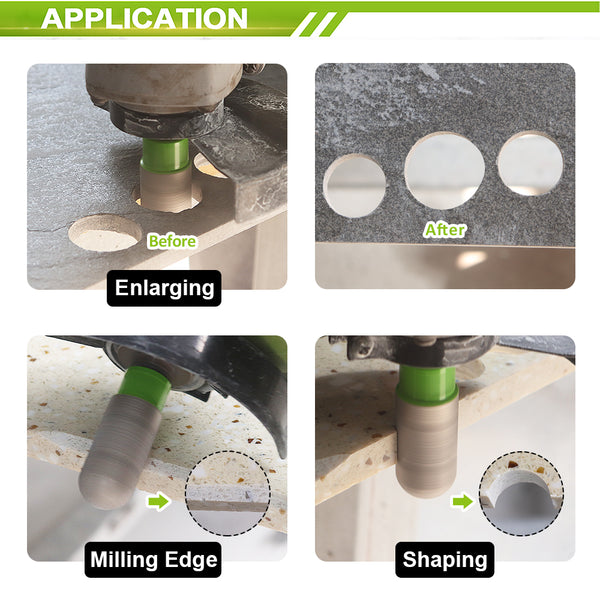 APPLICATION

Before

Enlarging

After

Milling Edge

Shaping