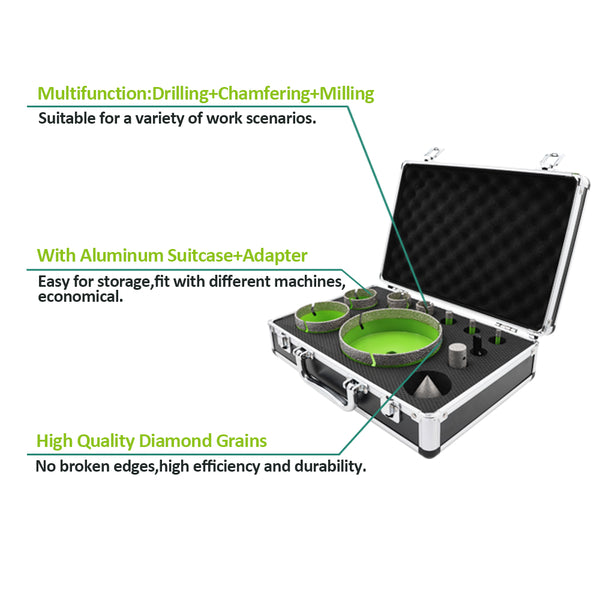 Multifunction:Drilling+Chamfering+Milling
Suitable for a variety of work scenarios.

With Aluminum Suitcase+Adapter
Easy for storage,fit with different machines, economical.

High Quality Diamond Grains
No broken edges,high efficiency and durability.