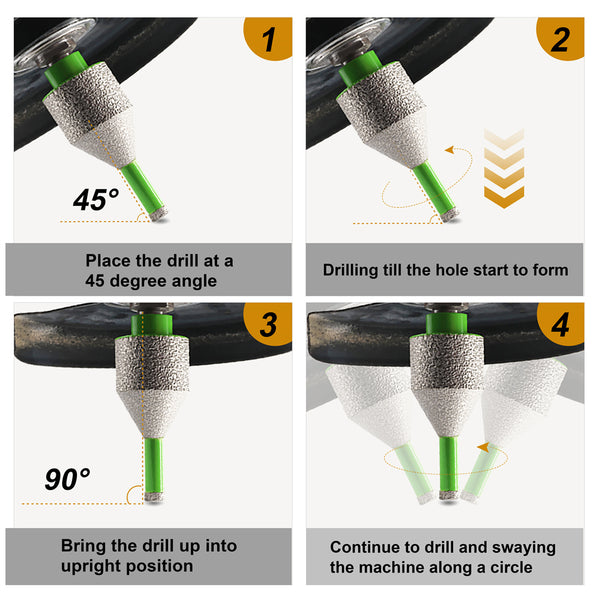 1

45°

Place the drill at a 45 degree angle

2

Drilling till the hole start to form

3

90°

Bring the drill up into upright position

4

Continue to drill and swaying the machine along a circle