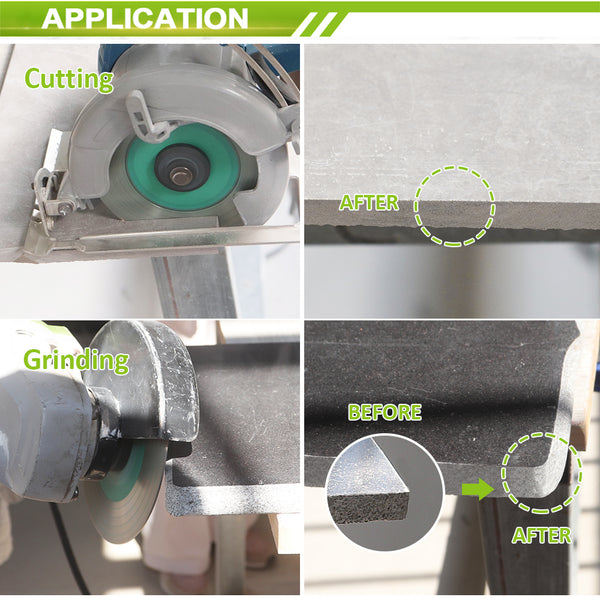 APPLICATION

Cutting

AFTER

Grinding

BEFORE

AFTER