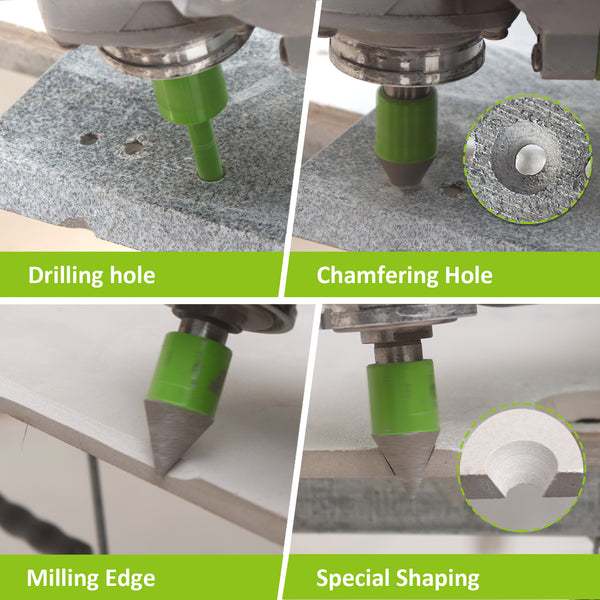 Drilling hole

Chamfering Hole

Milling Edge

Special Shaping