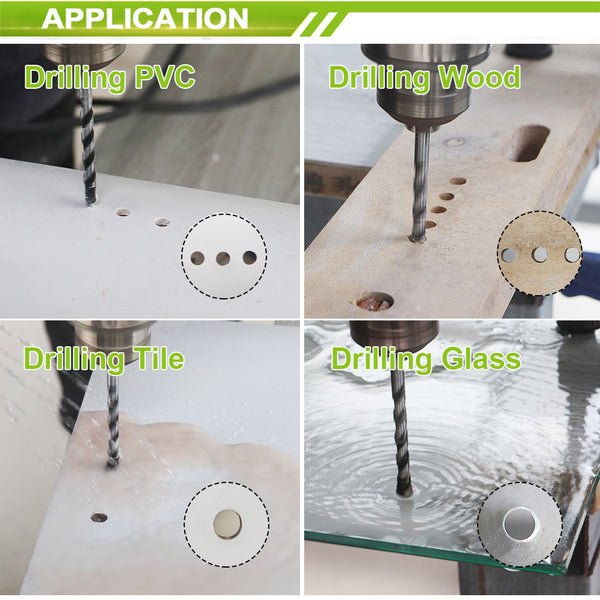 APPLICATION

Drilling PVC

Drilling Wood

Drilling Tile

Drilling Glass