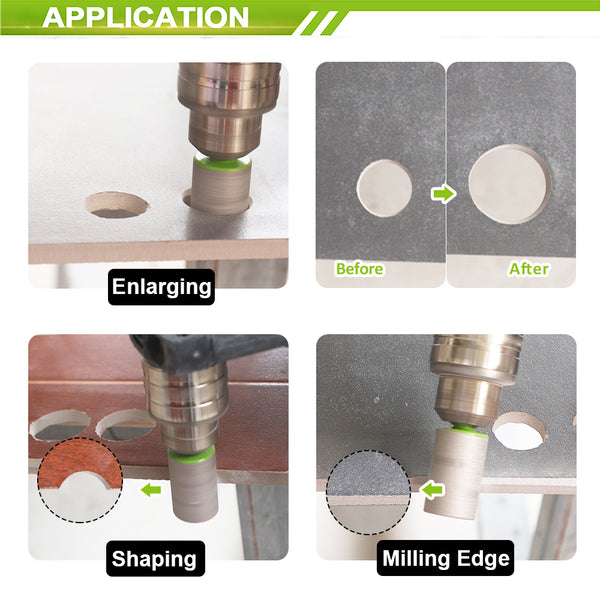 APPLICATION

Enlarging

Before

After

Shaping

Milling Edge