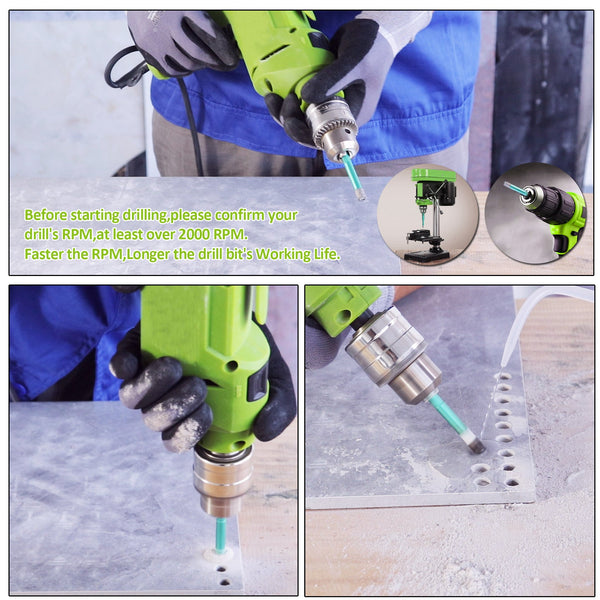 Before starting drilling,please confirm your drill's RPM,at least over 2000 RPM.
Faster the RPM,Longer the drill bit's Working Life.