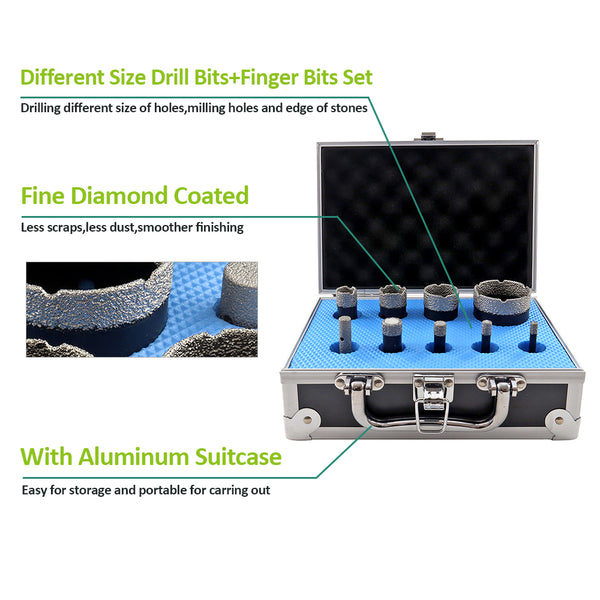 Different Size Drill Bits+Finger Bits Set

Drilling different size of holes,milling holes and edge of stones

Fine Diamond Coated

Less scraps,less dust,smoother finishing

With Aluminum Suitcase

Easy for storage and portable for carring out