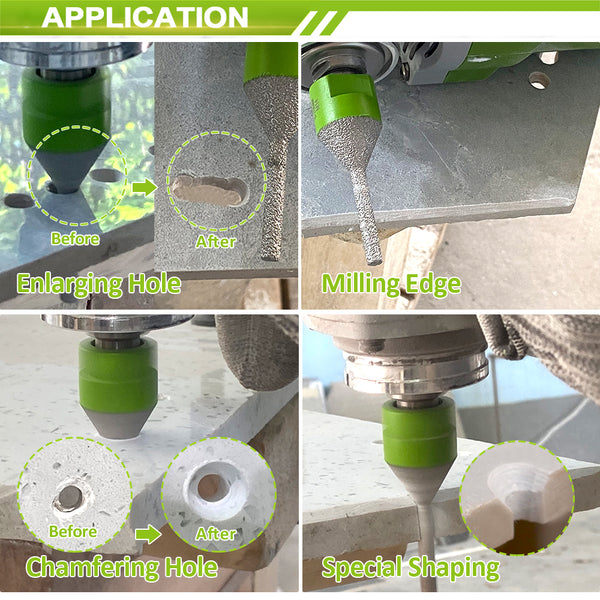 APPLICATION

Before

After

Enlarging Hole

Milling Edge

Before

After

Chamfering Hole

Special Shaping